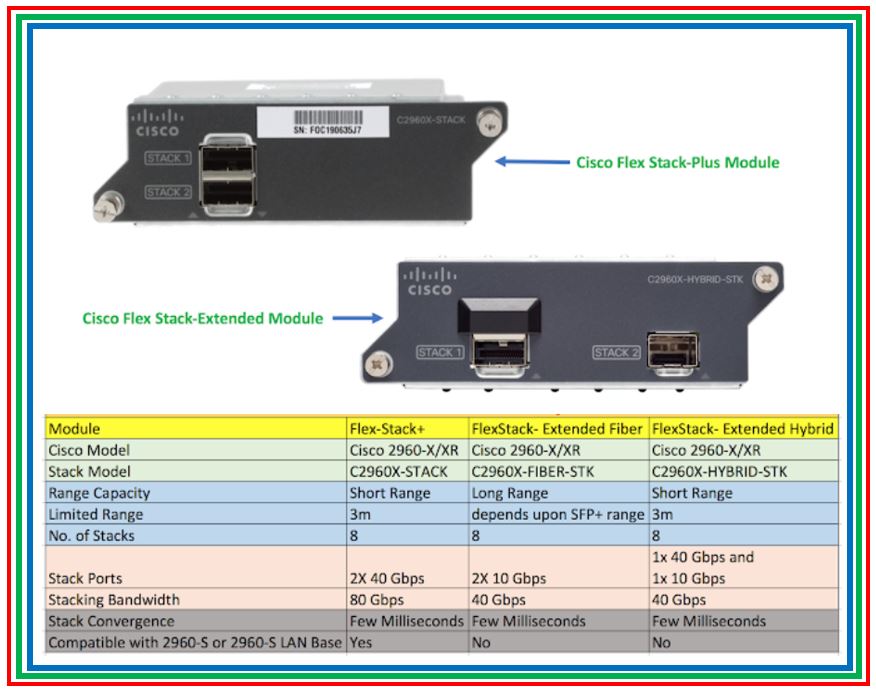 CISCO

SN: FOC190635J7

C2960X-STACK

STACK 1

STACK 2

Cisco Flex Stack-Plus Module

CISCO

C2960X-HYBRID-STK

Cisco Flex Stack-Extended Module

STACK 1

STACK 2

| Module | Flex-Stack+ | FlexStack- Extended Fiber | FlexStack- Extended Hybrid |
|---|---|---|---|
| Cisco Model | Cisco 2960-X/XR | Cisco 2960-X/XR | Cisco 2960-X/XR |
| Stack Model | C2960X-STACK | C2960X-FIBER-STK | C2960X-HYBRID-STK |
| Range Capacity | Short Range | Long Range | Short Range |
| Limited Range | 3m | depends upon SFP+ range | 3m |
| No. of Stacks | 8 | 8 | 8 |
| Stack Ports | 2X 40 Gbps | 2X 10 Gbps | 1x 40 Gbps and 1x 10 Gbps |
| Stacking Bandwidth | 80 Gbps | 40 Gbps | 40 Gbps |
| Stack Convergence | Few Milliseconds | Few Milliseconds | Few Milliseconds |
| Compatible with 2960-S or 2960-S LAN Base | Yes | No | No |